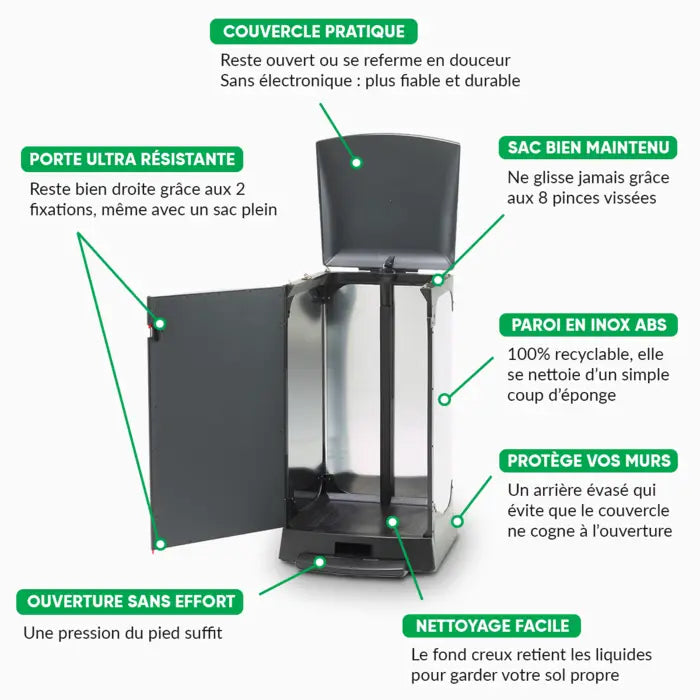 COUVERCLE PRATIQUE

Reste ouvert ou se referme en douceur
Sans électronique : plus fiable et durable

PORTE ULTRA RÉSISTANTE

Reste bien droite grâce aux 2 fixations, même avec un sac plein

SAC BIEN MAINTENU

Ne glisse jamais grâce aux 8 pinces vissées

PAROI EN INOX ABS

100% recyclable, elle se nettoie d'un simple coup d'éponge

PROTÈGE VOS MURS

Un arrière évasé qui évite que le couvercle ne cogne à l'ouverture

OUVERTURE SANS EFFORT

Une pression du pied suffit

NETTOYAGE FACILE

Le fond creux retient les liquides pour garder votre sol propre